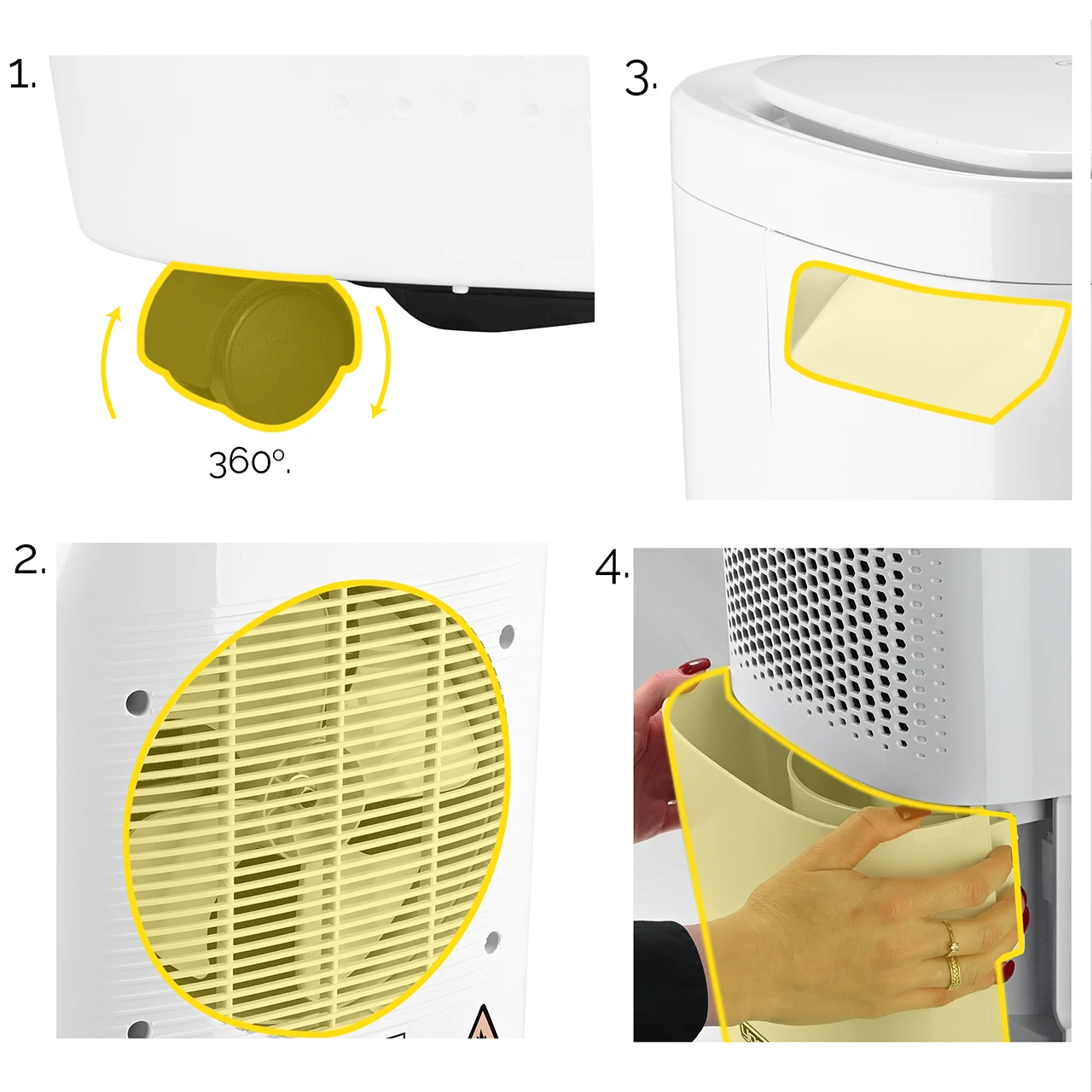 1.

360°.

3.

2.

4.