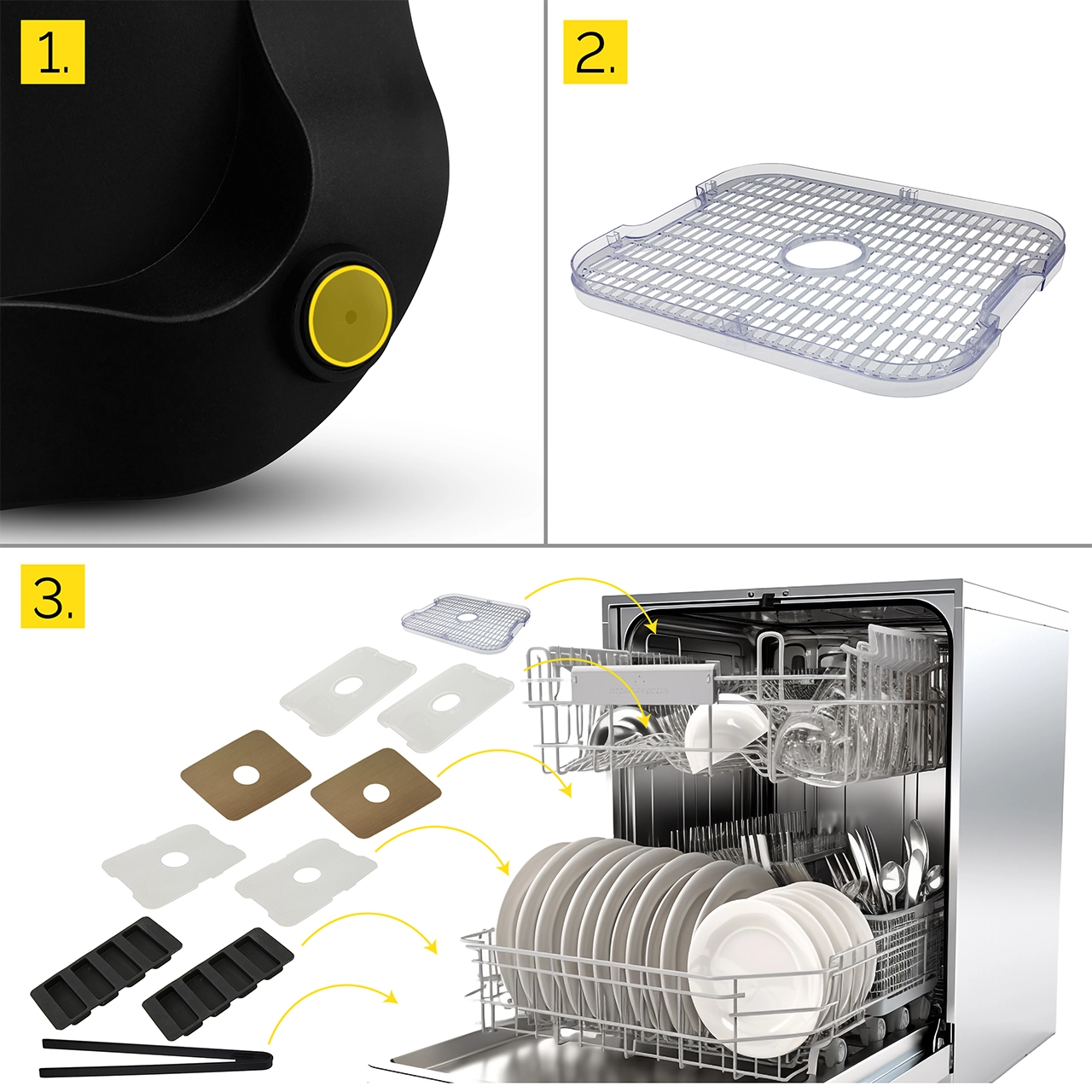 1.

2.

3.