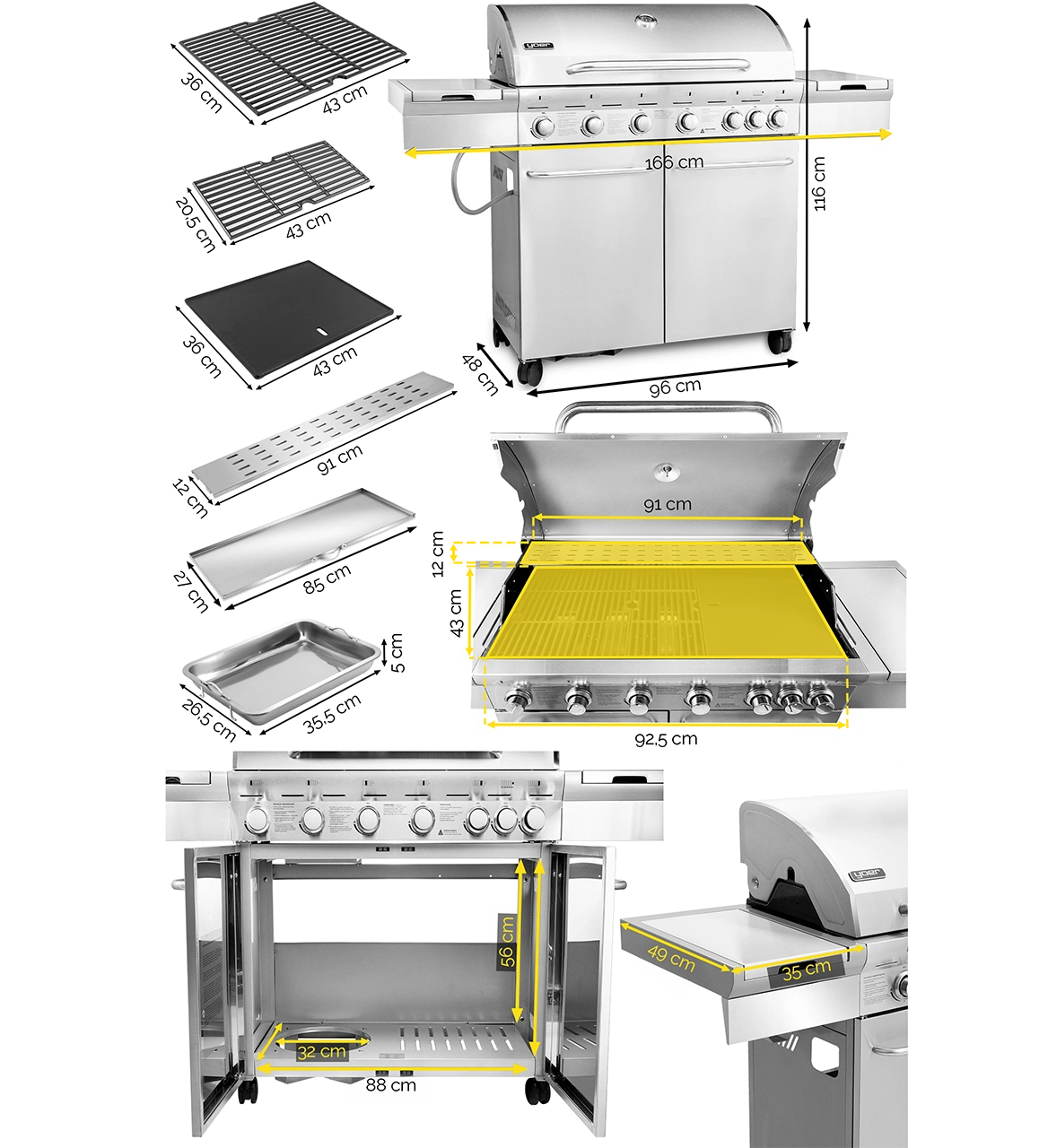 36 cm
43 cm
20,5 cm
43 cm
36 cm
43 cm
12 cm
91 cm
27 cm
85 cm
26,5 cm
35,5 cm
5 cm
yoer
166 cm
116 cm
48 cm
96 cm
91 cm
12 cm
43 cm
92,5 cm
56 cm
32 cm
88 cm
yoer
49 cm
35 cm