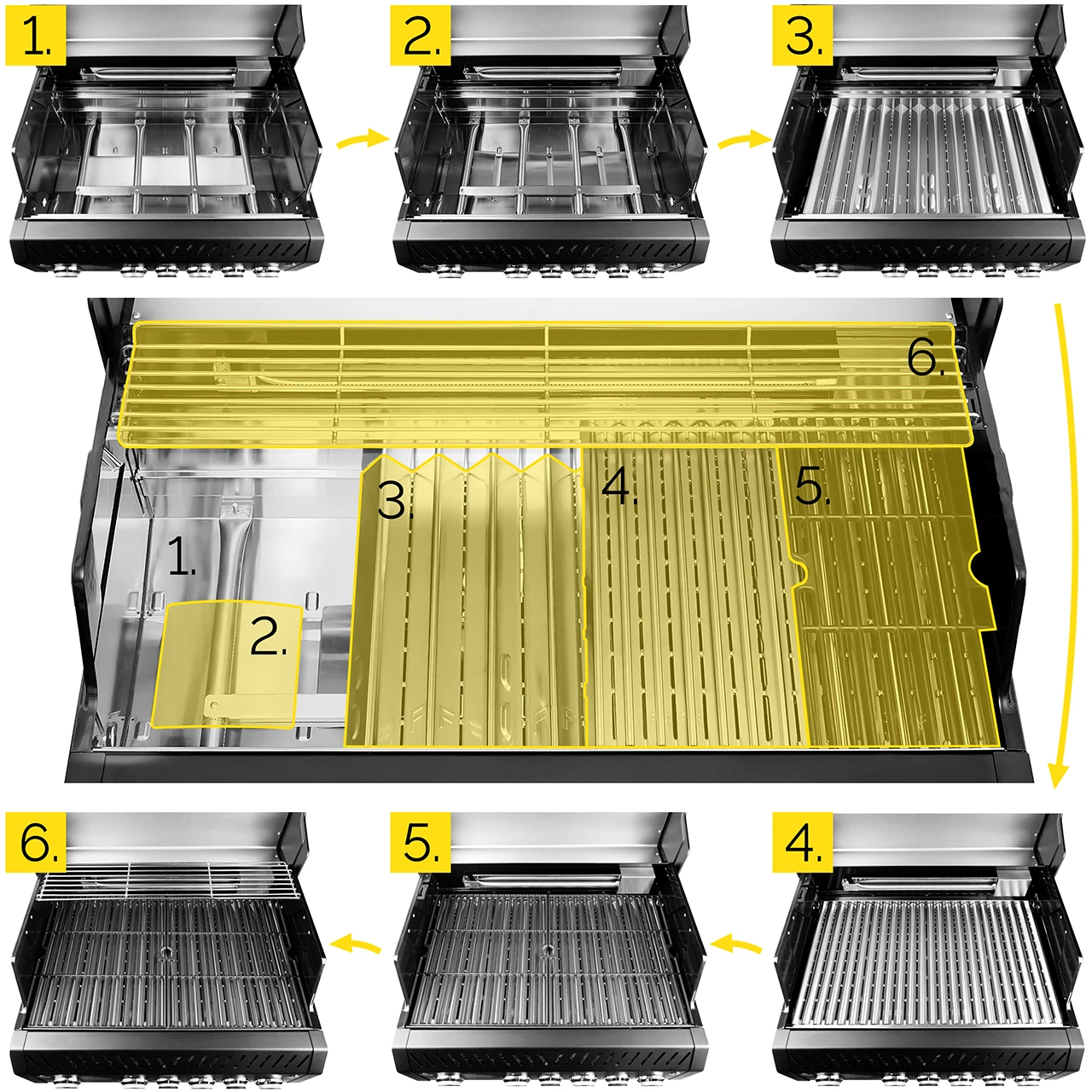 1.
2.
3.
6.
3.
4.
5.
1.
2.
6.
5.
4.