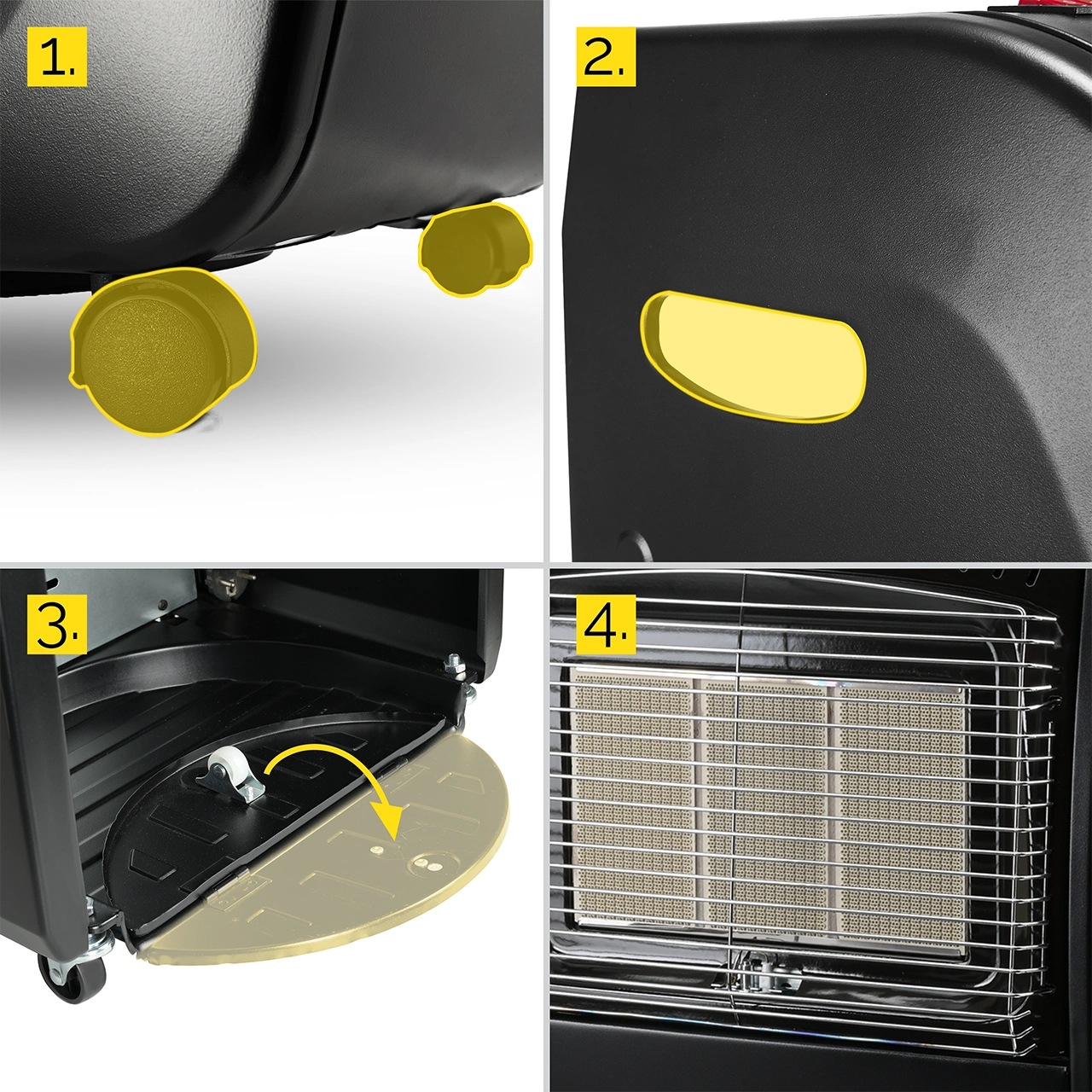 1.

2.

3.

4.