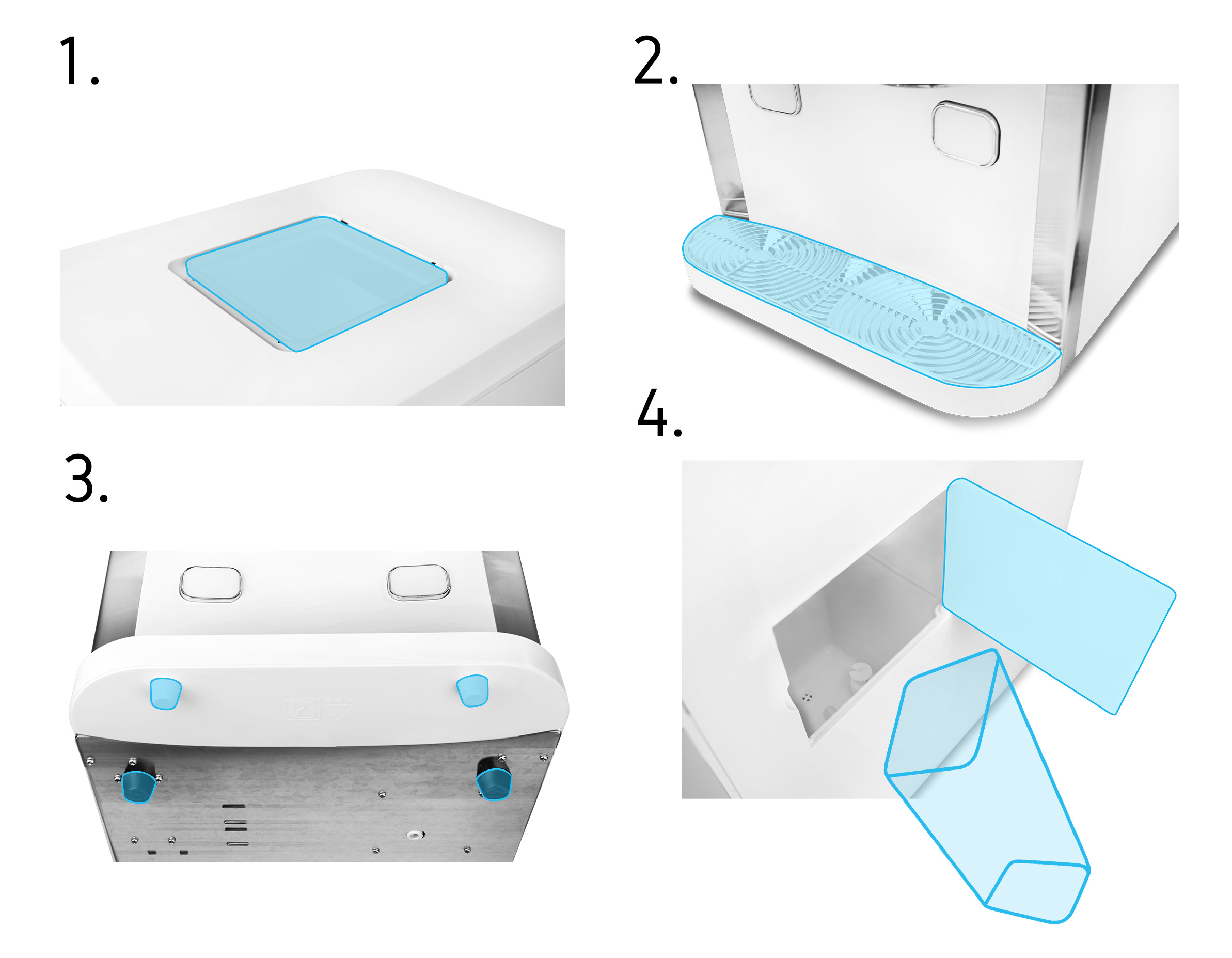 1.

2.

3.

4.