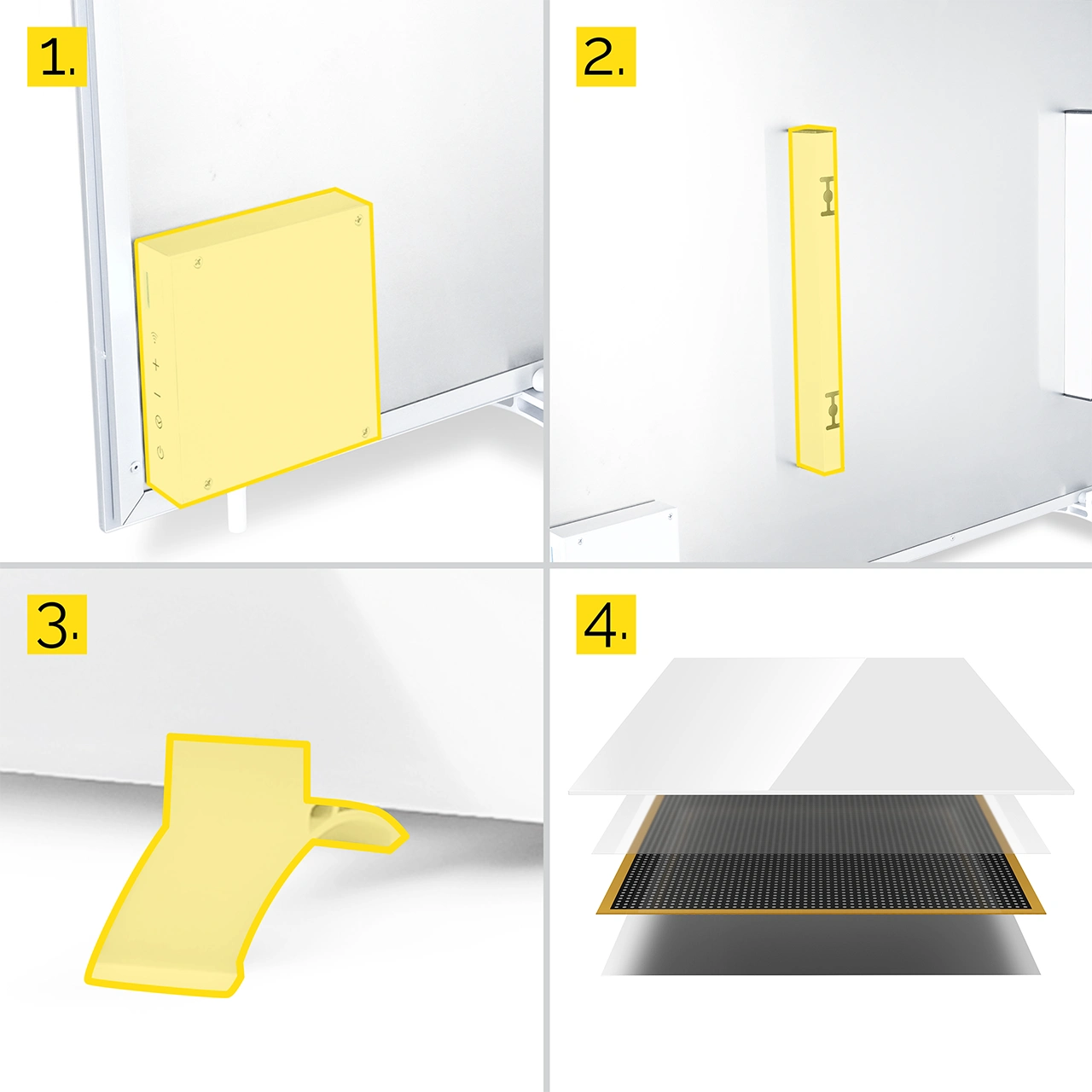 1.

2.

3.

4.