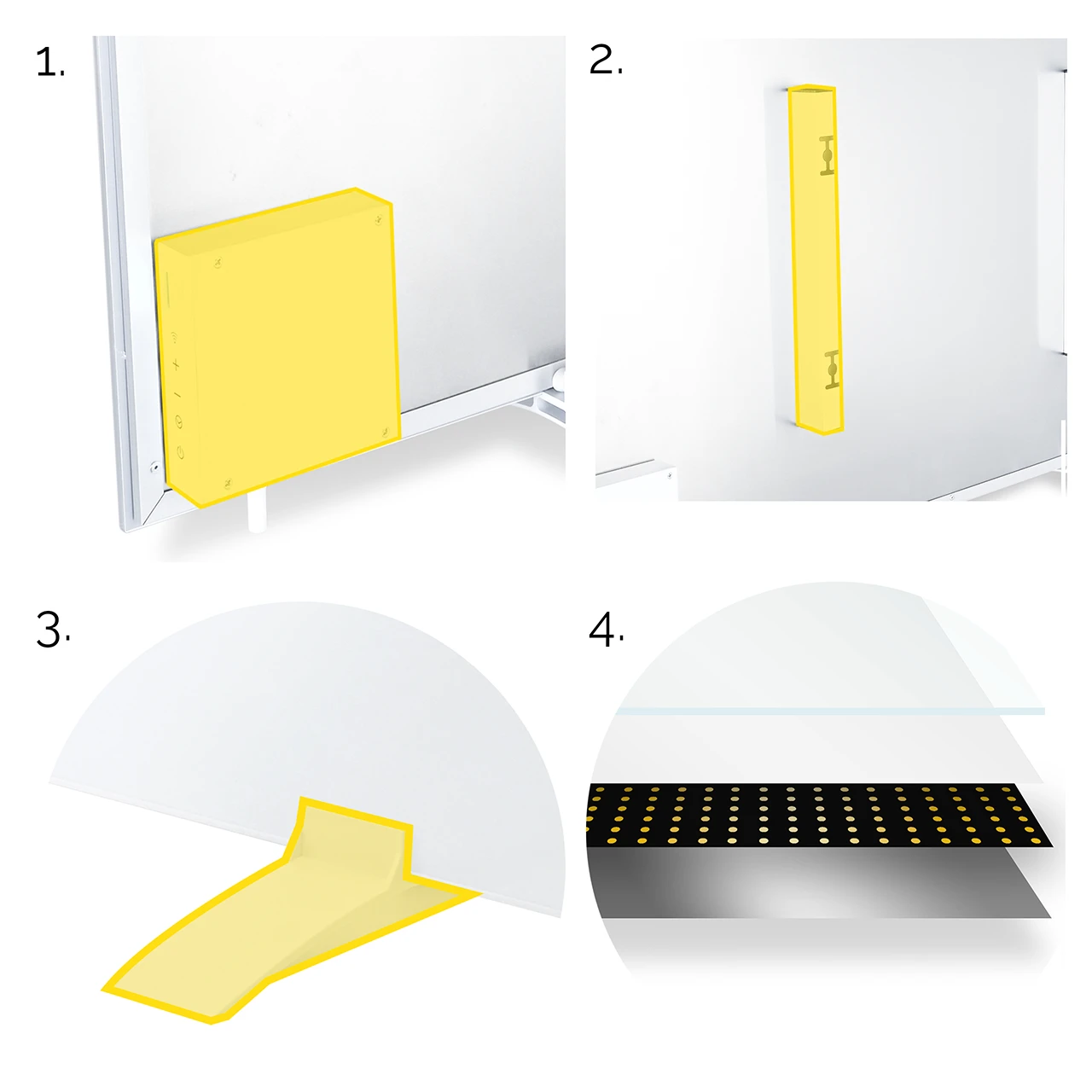 1.

2.

3.

4.