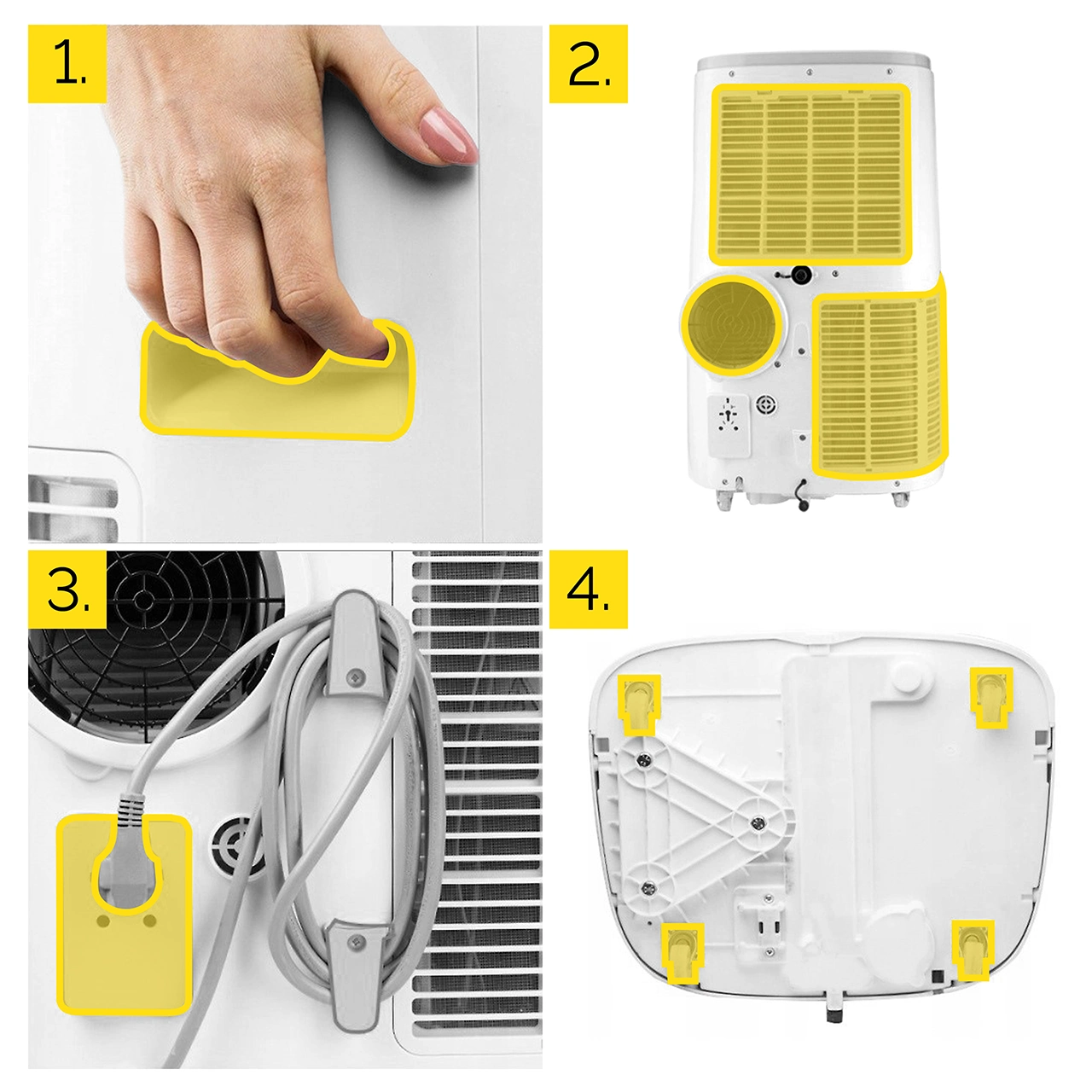 1.

2.

3.

4.