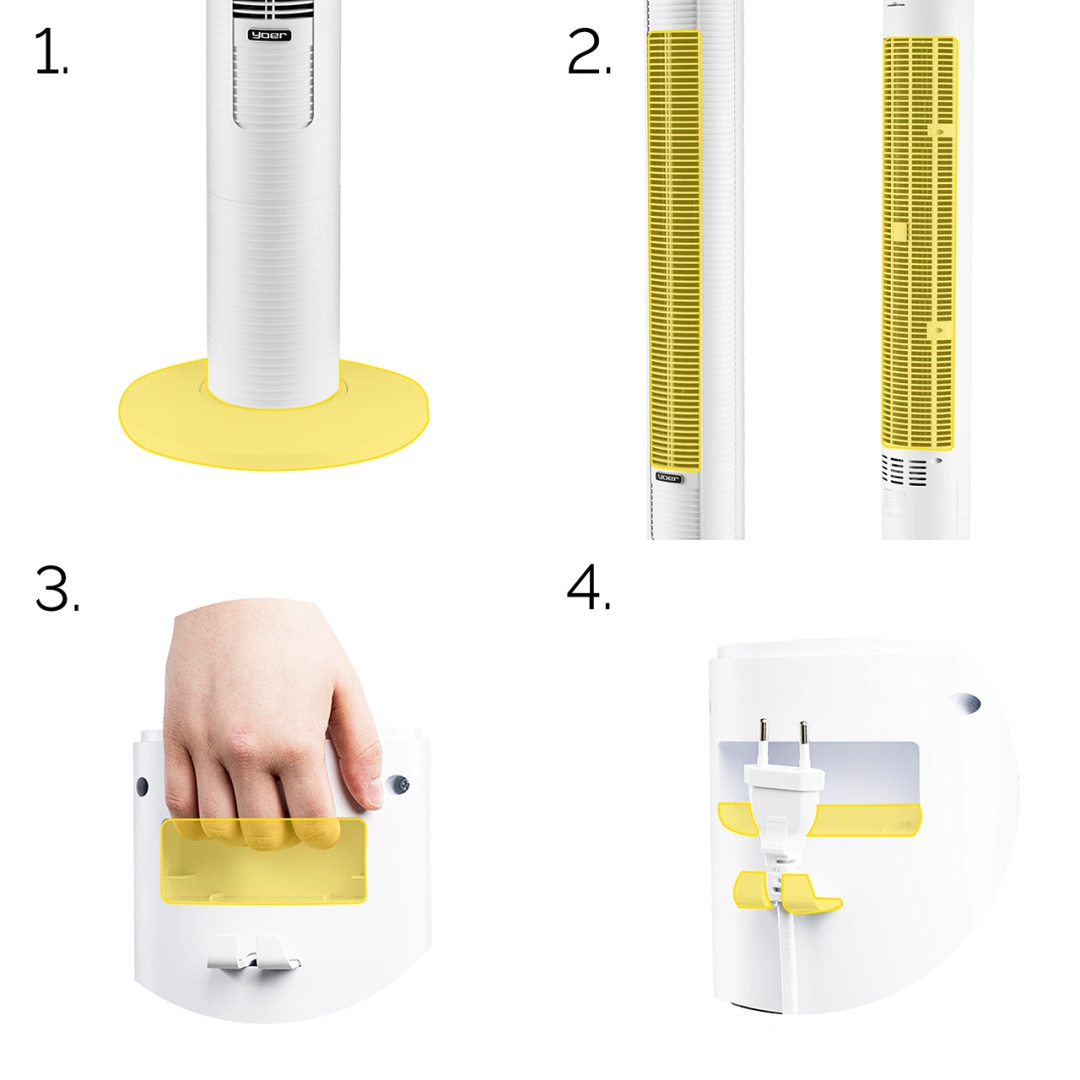 1.

yoer

2.

yoer

3.

4.