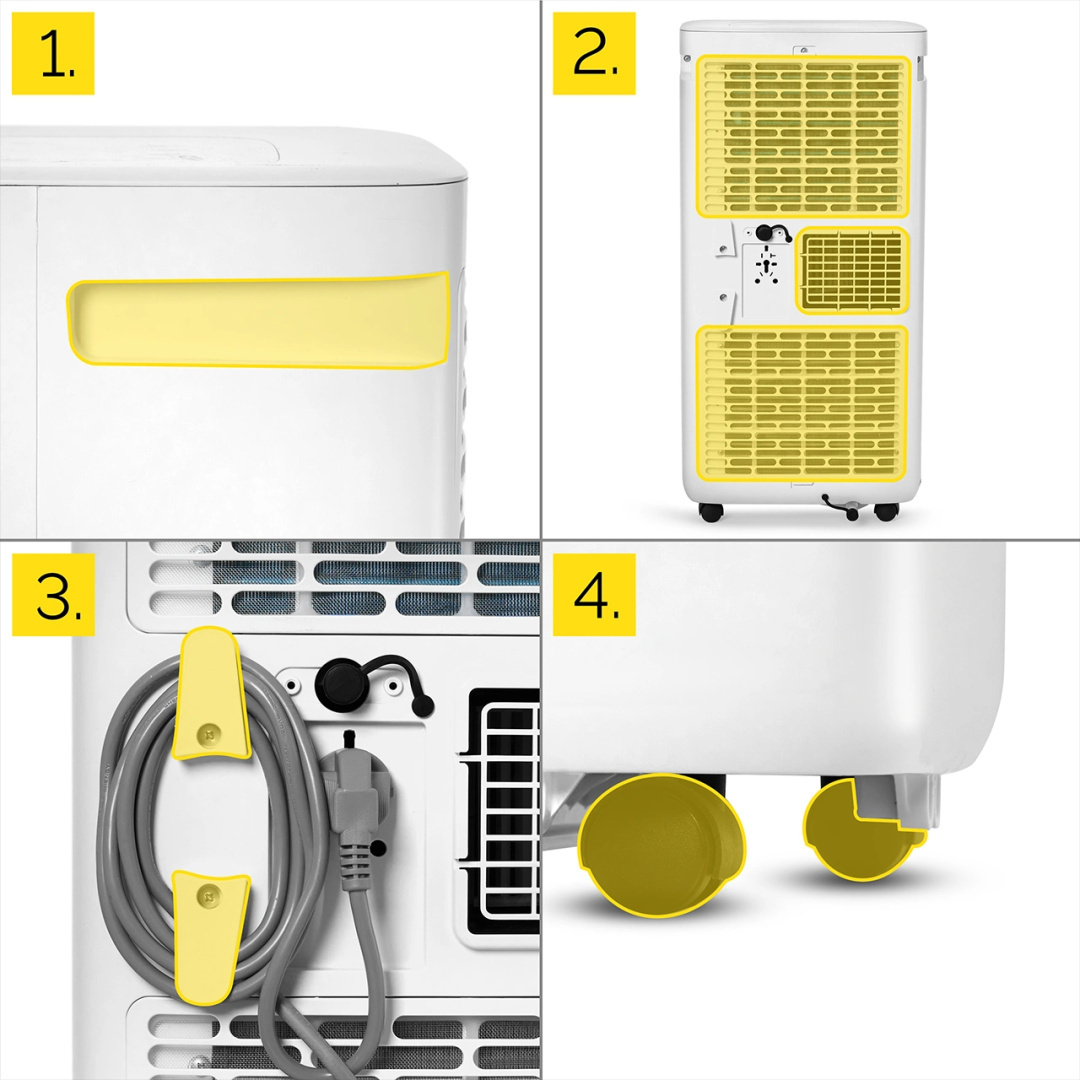 1.

2.

3.

4.