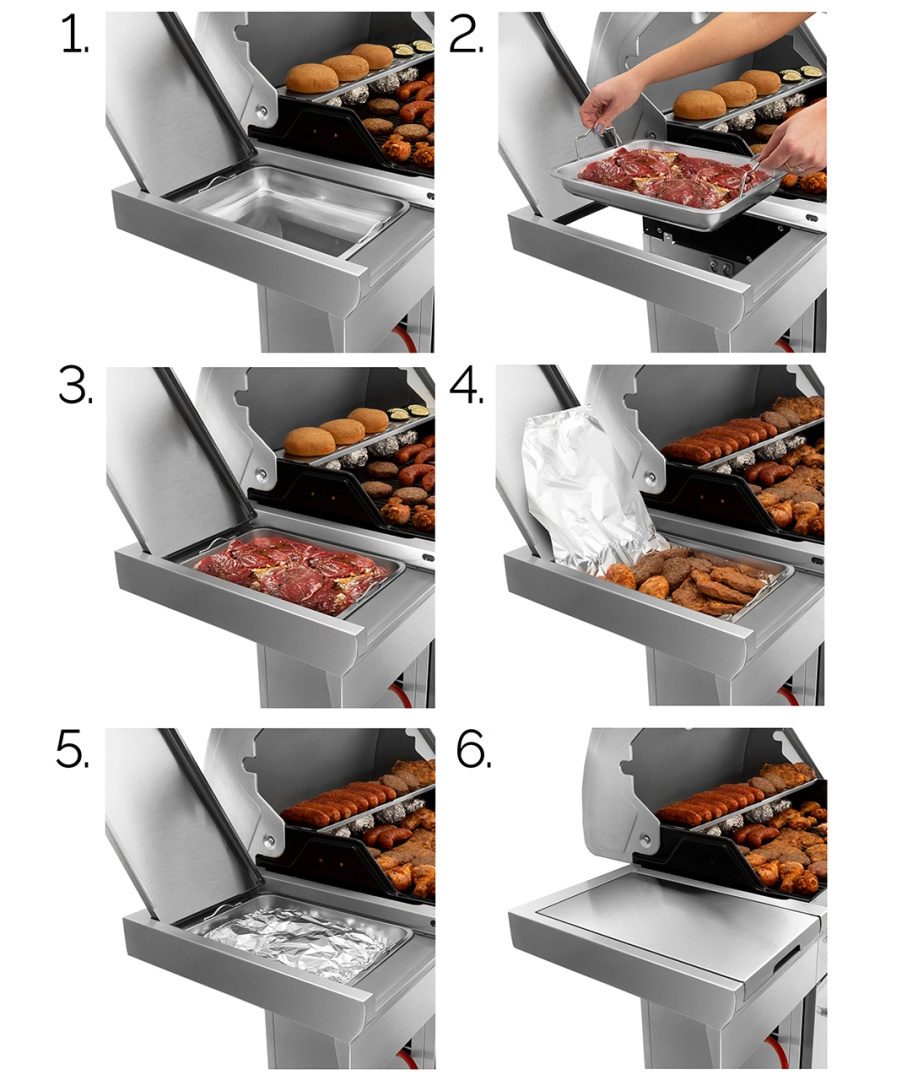 1.

2.

3.

4.

5.

6.