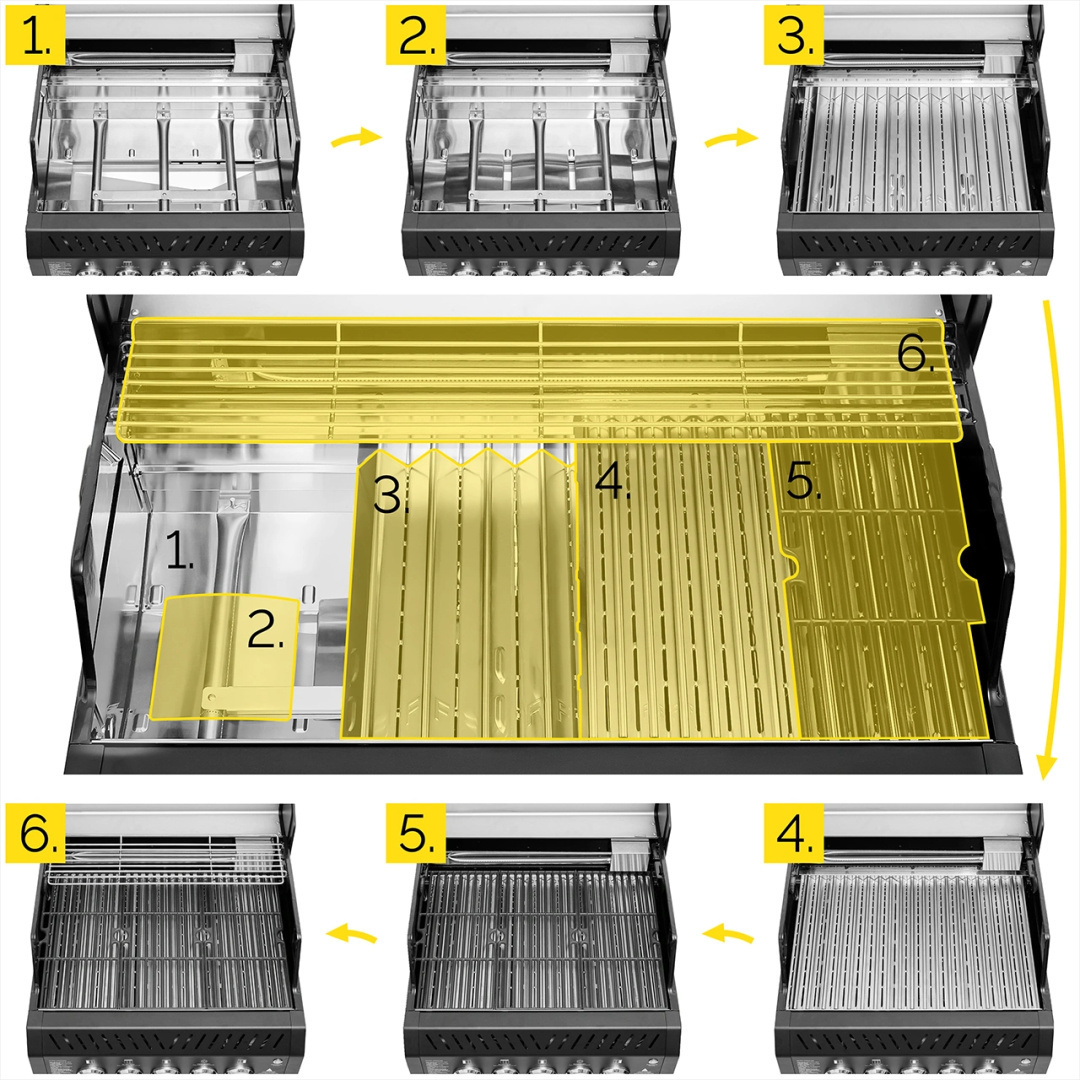 1.

2.

3.

6.

3.

4.

5.

1.

2.

6.

5.

4.