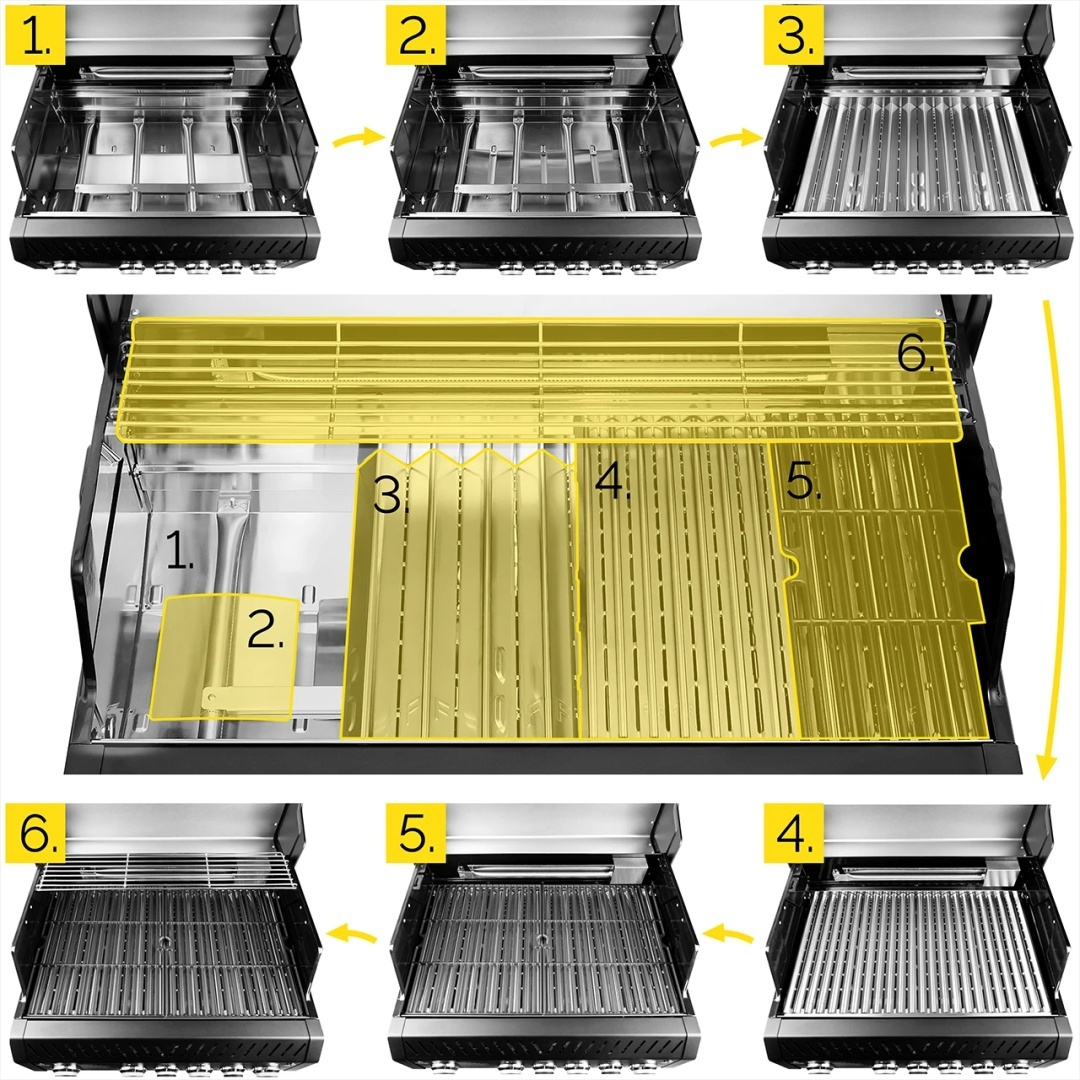 1.

2.

3.

6.

3.

4.

5.

1.

2.

6.

5.

4.