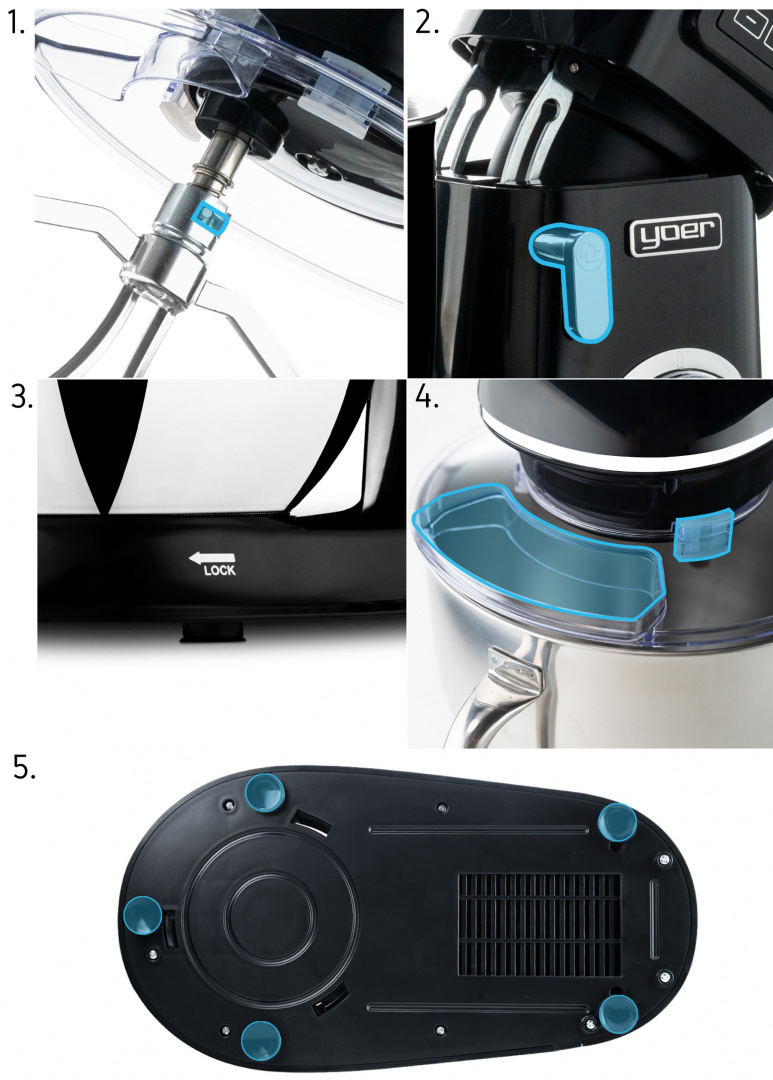 1.

2.

yoer

3.

LOCK

4.

5.