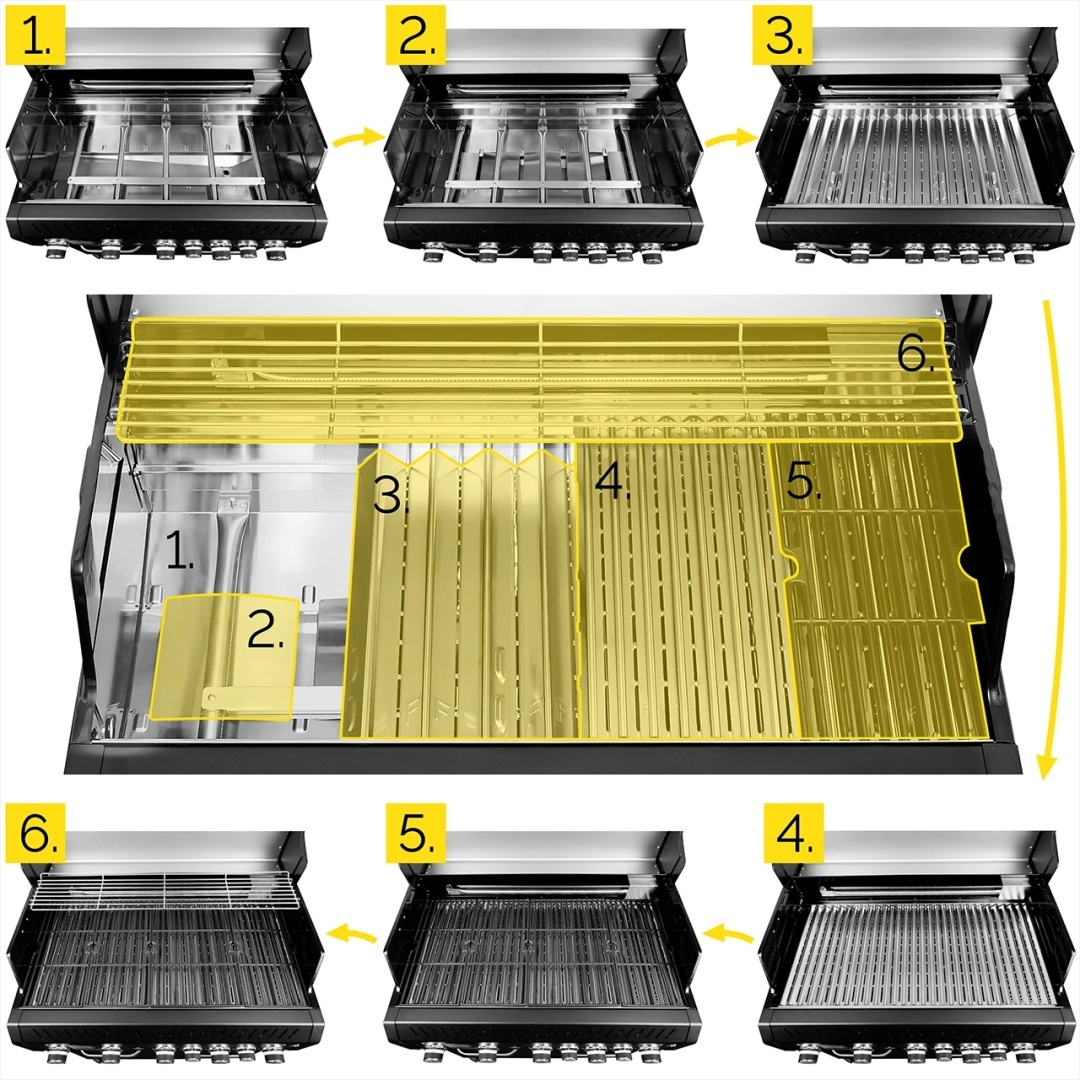 1.

2.

3.

6.

3.

4.

5.

1.

2.

6.

5.

4.