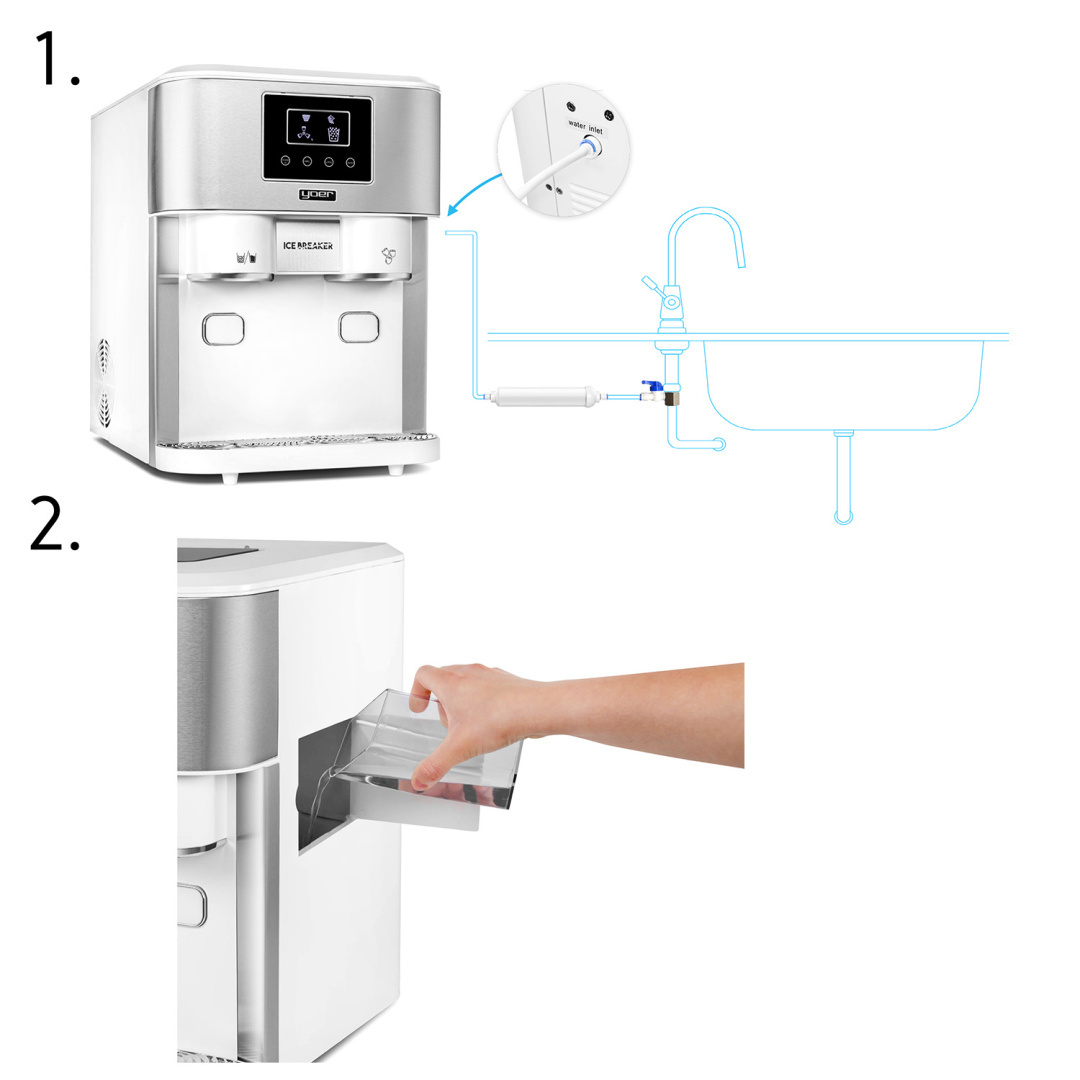 1.

yoer

ICE BREAKER

water inlet

2.