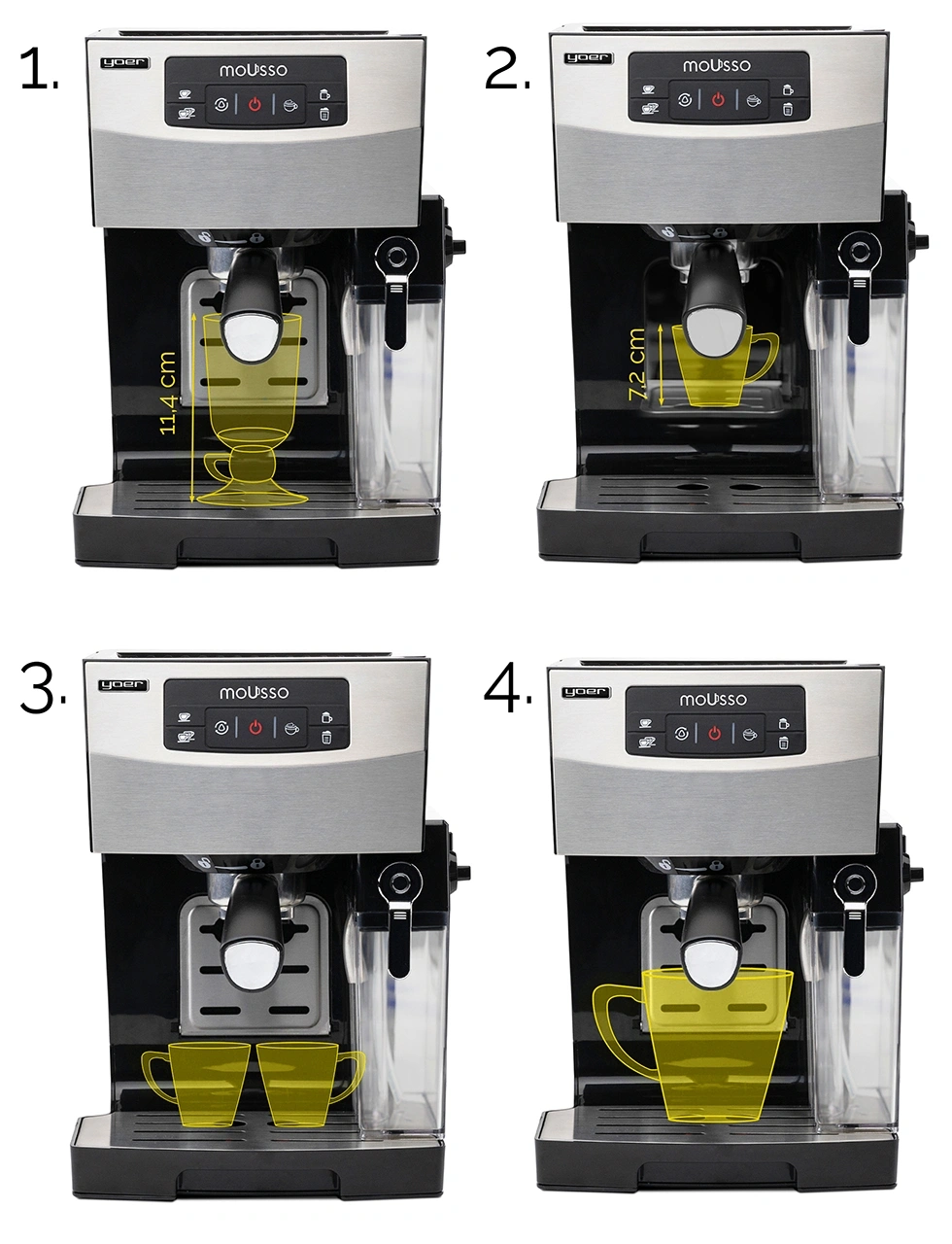 1.

yoer

moUsso

11,4 cm

2.

yoer

moUsso

7,2 cm

3.

yoer

moUsso

4.

yoer

moUsso