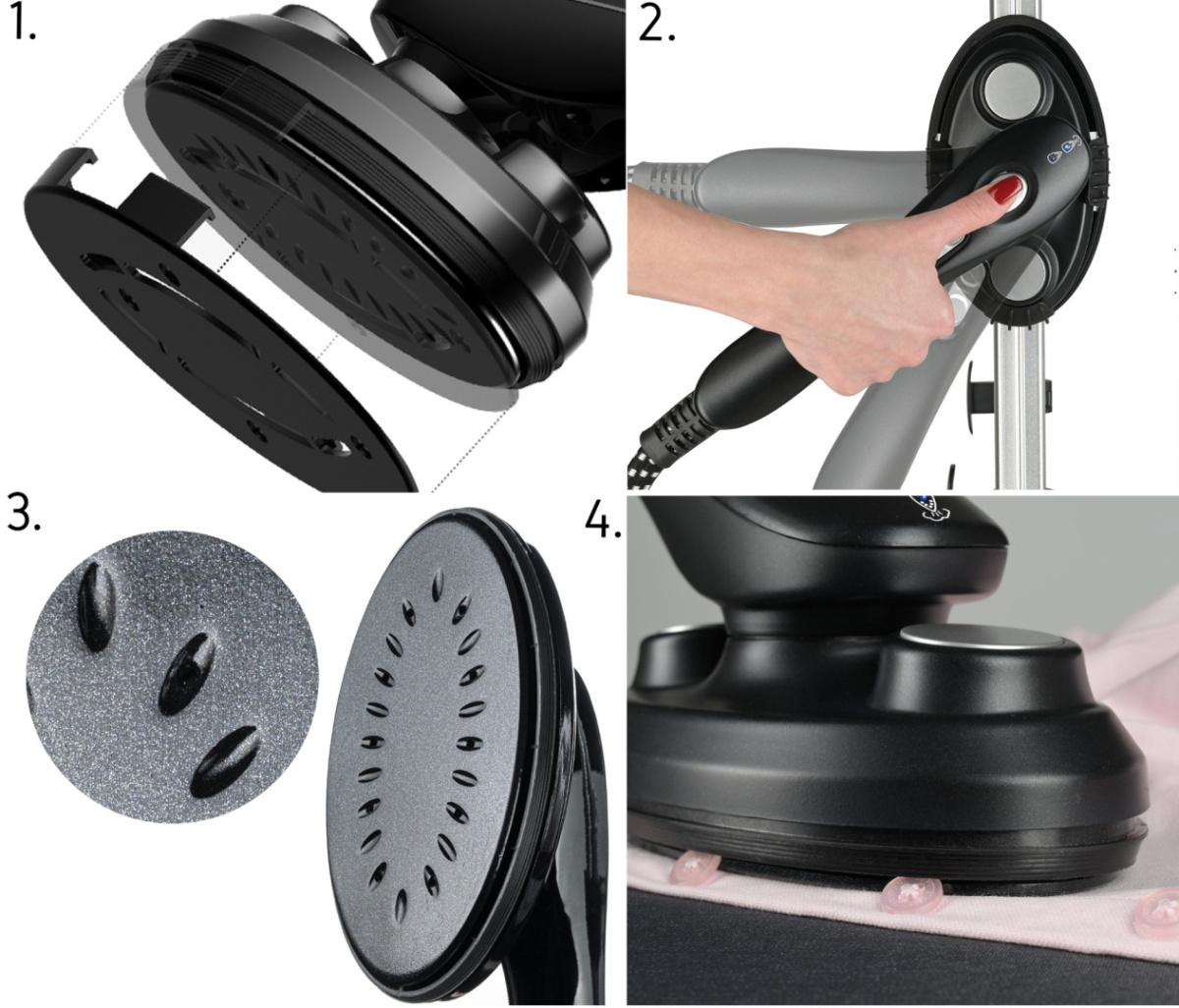 1.

2.

3.

4.