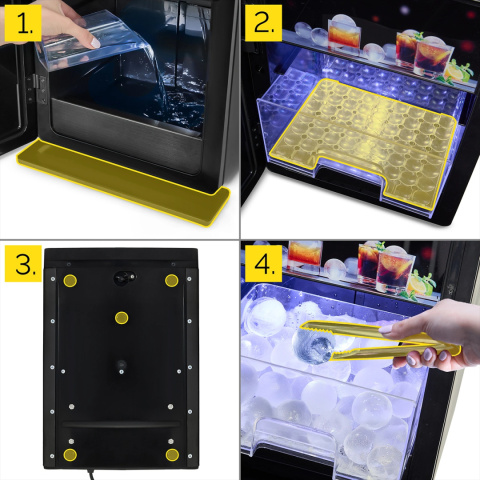 1.

2.

3.

4.