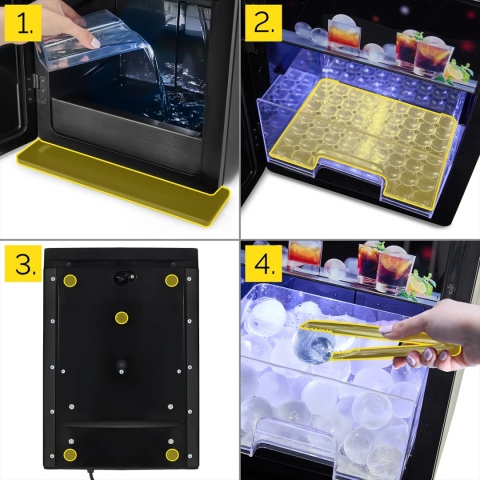 1.

2.

3.

4.