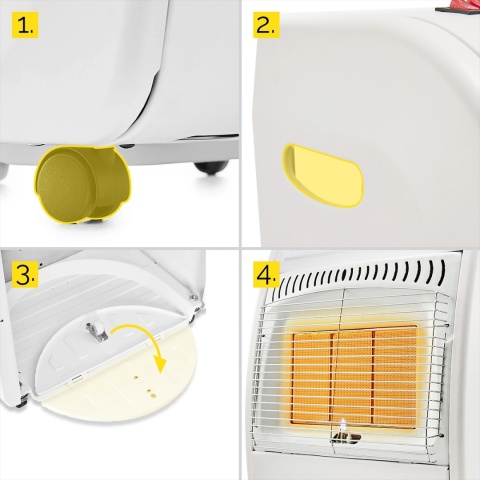 1.

2.

3.

4.