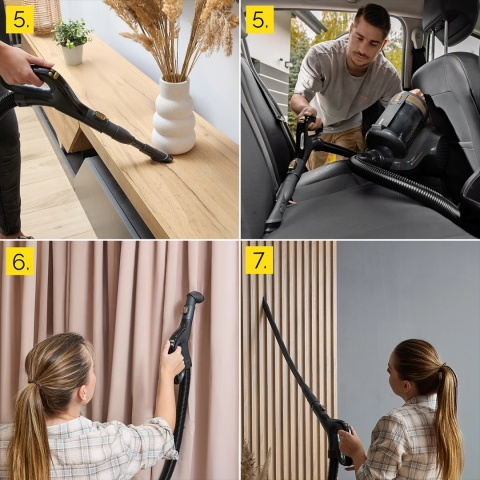 5.

5.

6.

7.