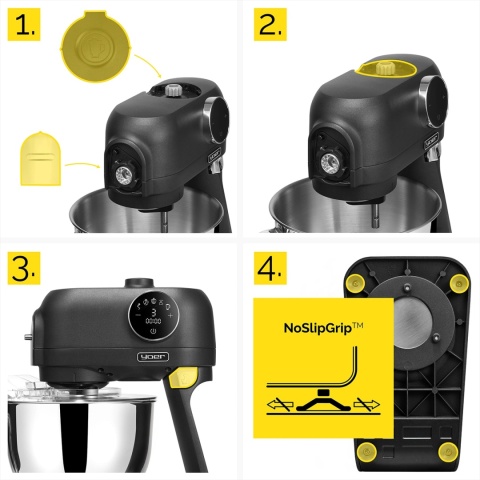 1.

2.

3.

3
00:00

yoer

4.

NoSlipGrip™